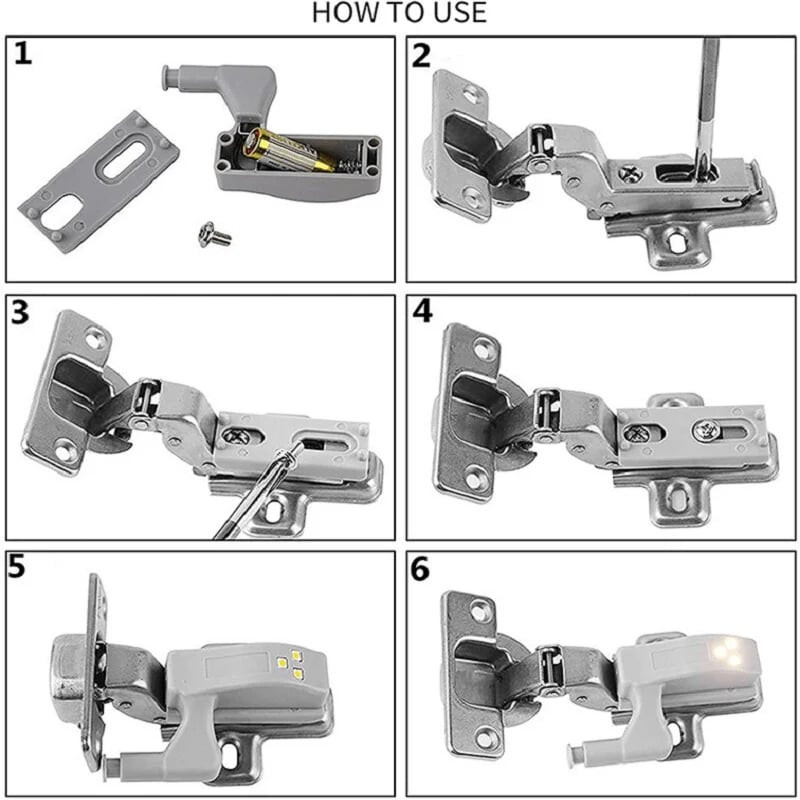 HOW TO USE

1

2

3

4

5

6