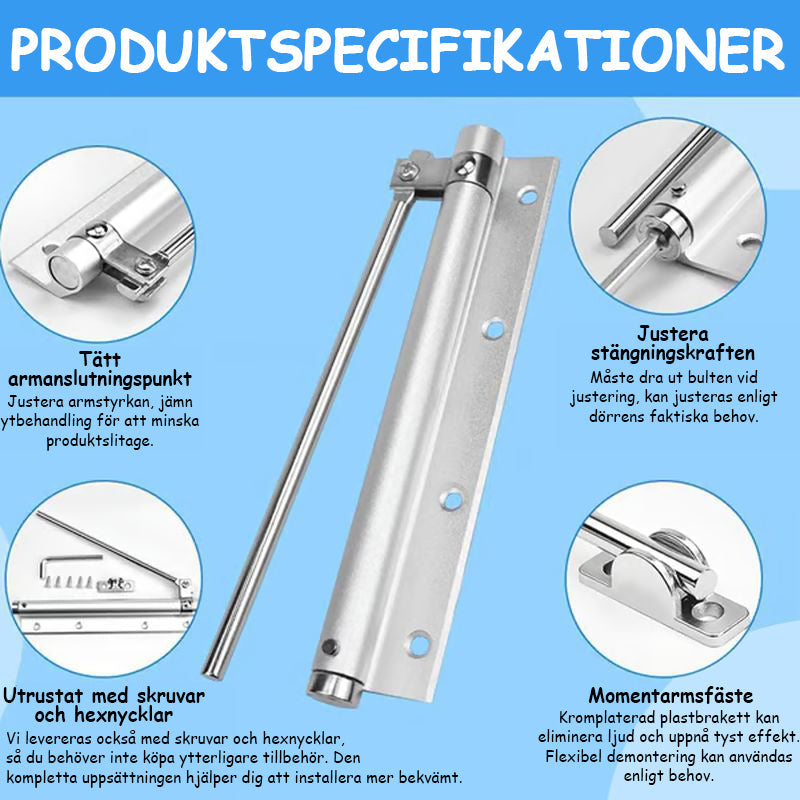 PRODUKTSPECIFIKATIONER

Tätt armanslutningspunkt
Justera armstyrkan, jämn ytbehandling för att minska produktslitage.

Justera stängningskraften
Måste dra ut bulten vid justering, kan justeras enligt dörrens faktiska behov.

Utrustat med skruvar och hexnycklar
Vi levereras också med skruvar och hexnycklar, så du behöver inte köpa ytterligare tillbehör. Den kompletta uppsättningen hjälper dig att installera mer bekvämt.

Momentarmsfäste
Kromplaterad plastbrakett kan eliminera ljud och uppnå tyst effekt. Flexibel demontering kan användas enligt behov.