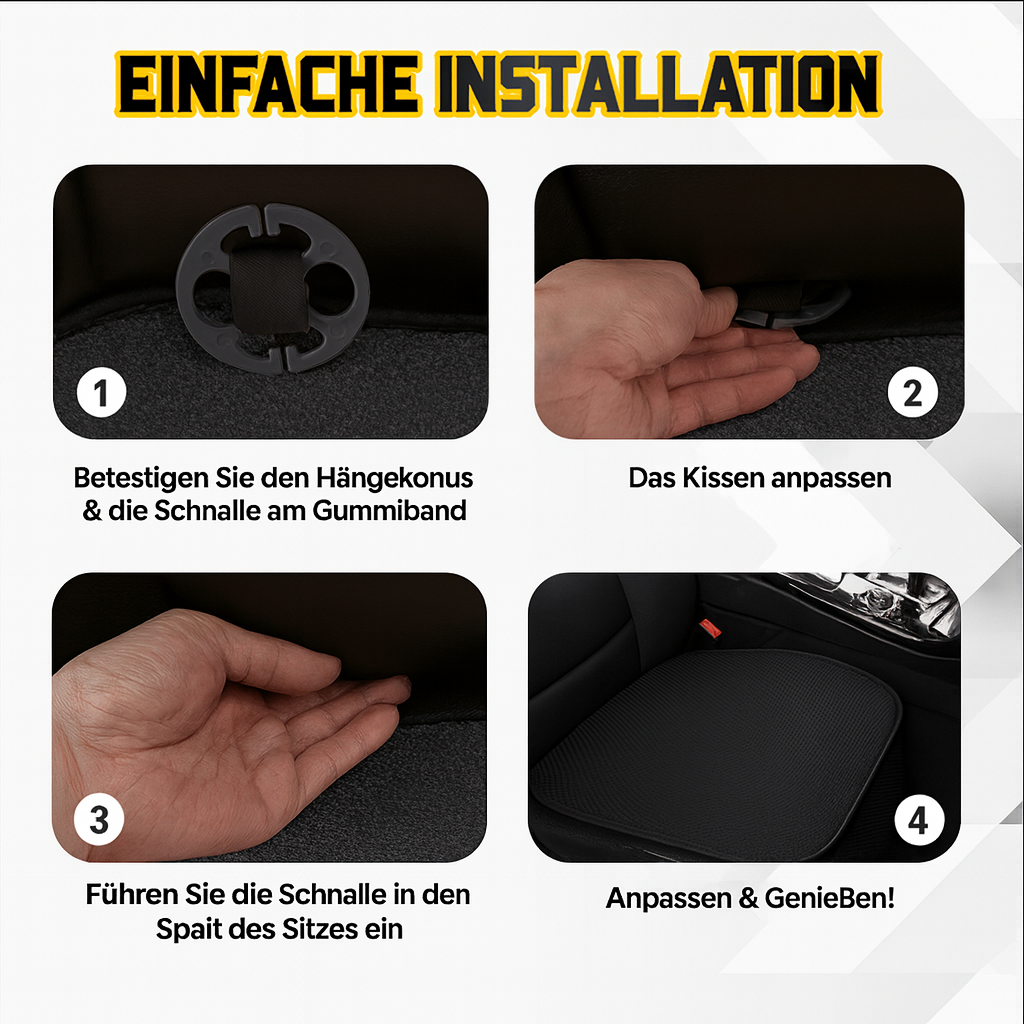 EINFACHE INSTALLATION

1

Betestigen Sie den Hängekonus & die Schnalle am Gummiband

2

Das Kissen anpassen

3

Führen Sie die Schnalle in den Spait des Sitzes ein

4

Anpassen & GenieBen!