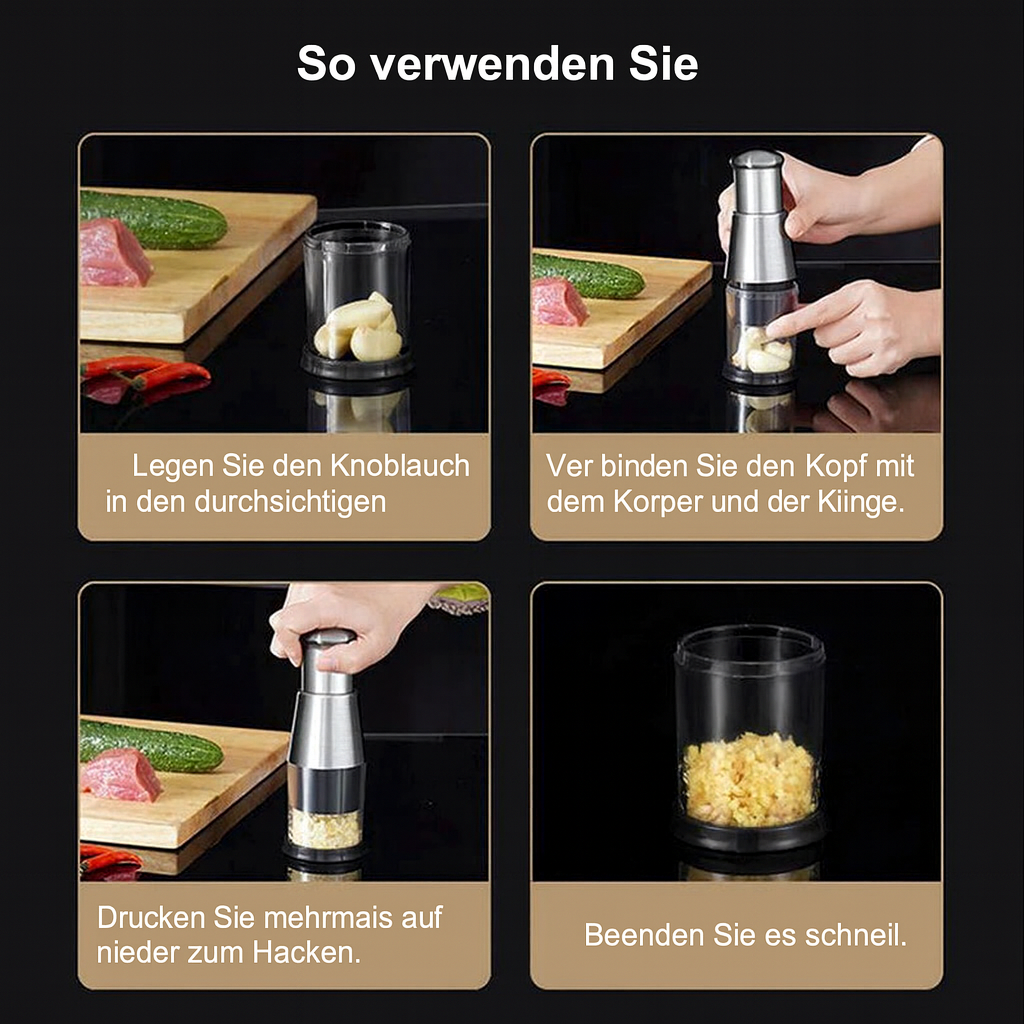 So verwenden Sie

Legen Sie den Knoblauch in den durchsichtigen

Ver binden Sie den Kopf mit dem Korper und der Kiinge.

Drucken Sie mehrmais auf nieder zum Hacken.

Beenden Sie es schneil.