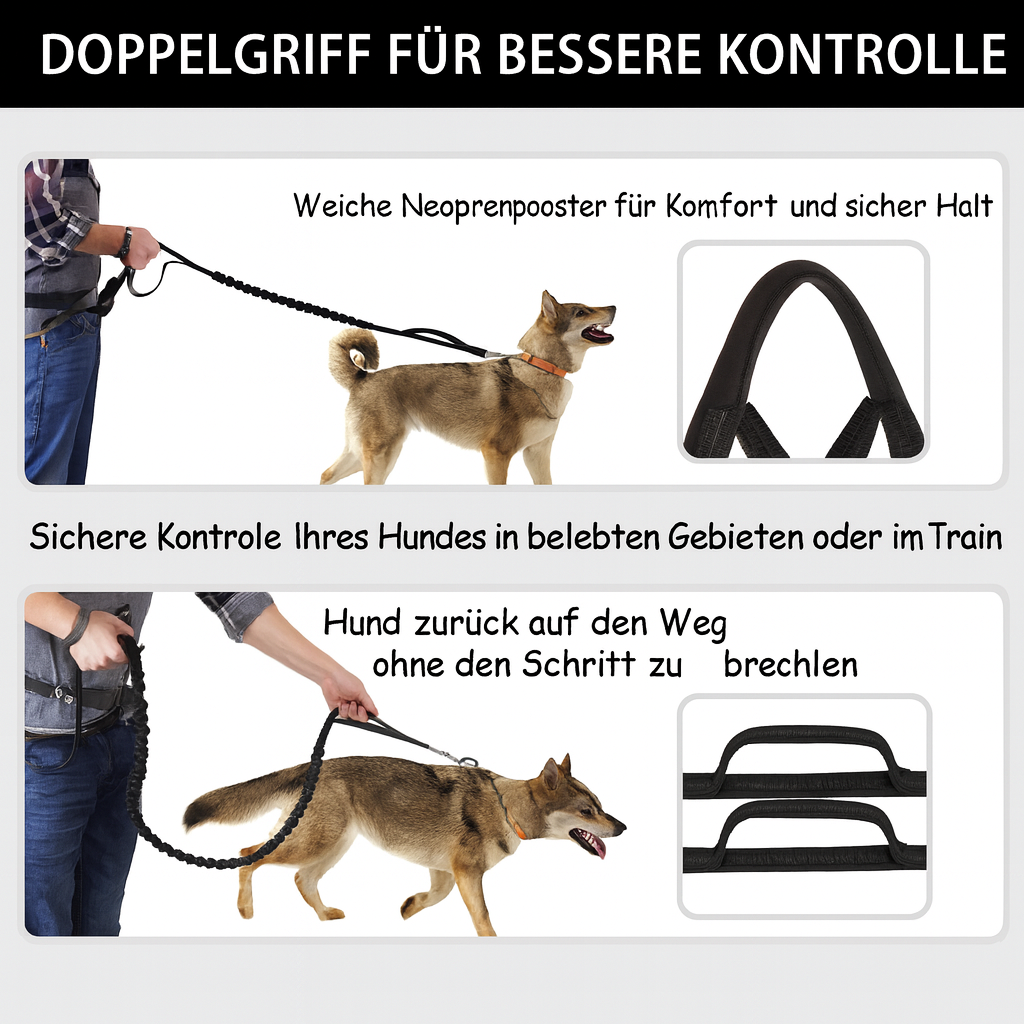 DOPPELGRIFF FÜR BESSERE KONTROLLE

Weiche Neoprenpooster für Komfort und sicher Halt

Sichere Kontrole Ihres Hundes in belebten Gebieten oder im Train

Hund zurück auf den Weg ohne den Schritt zu brechlen